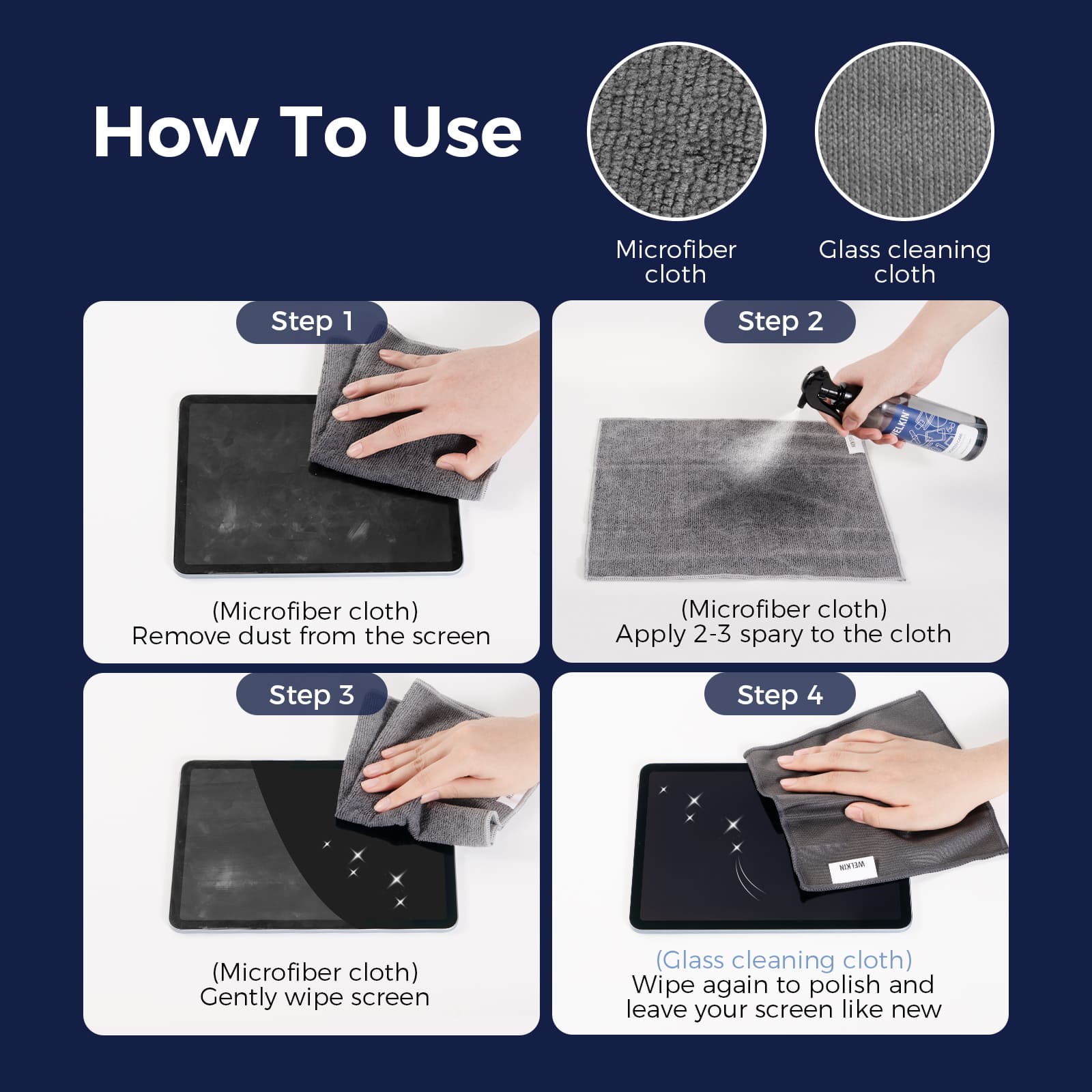 How To Use

Microfiber cloth

Glass cleaning cloth

Step 1

(Microfiber cloth)
Remove dust from the screen

Step 2

WELKIN

(Microfiber cloth)
Apply 2-3 spary to the cloth

Step 3

(Microfiber cloth)
Gently wipe screen

Step 4

WELKIN

(Glass cleaning cloth)
Wipe again to polish and leave your screen like new