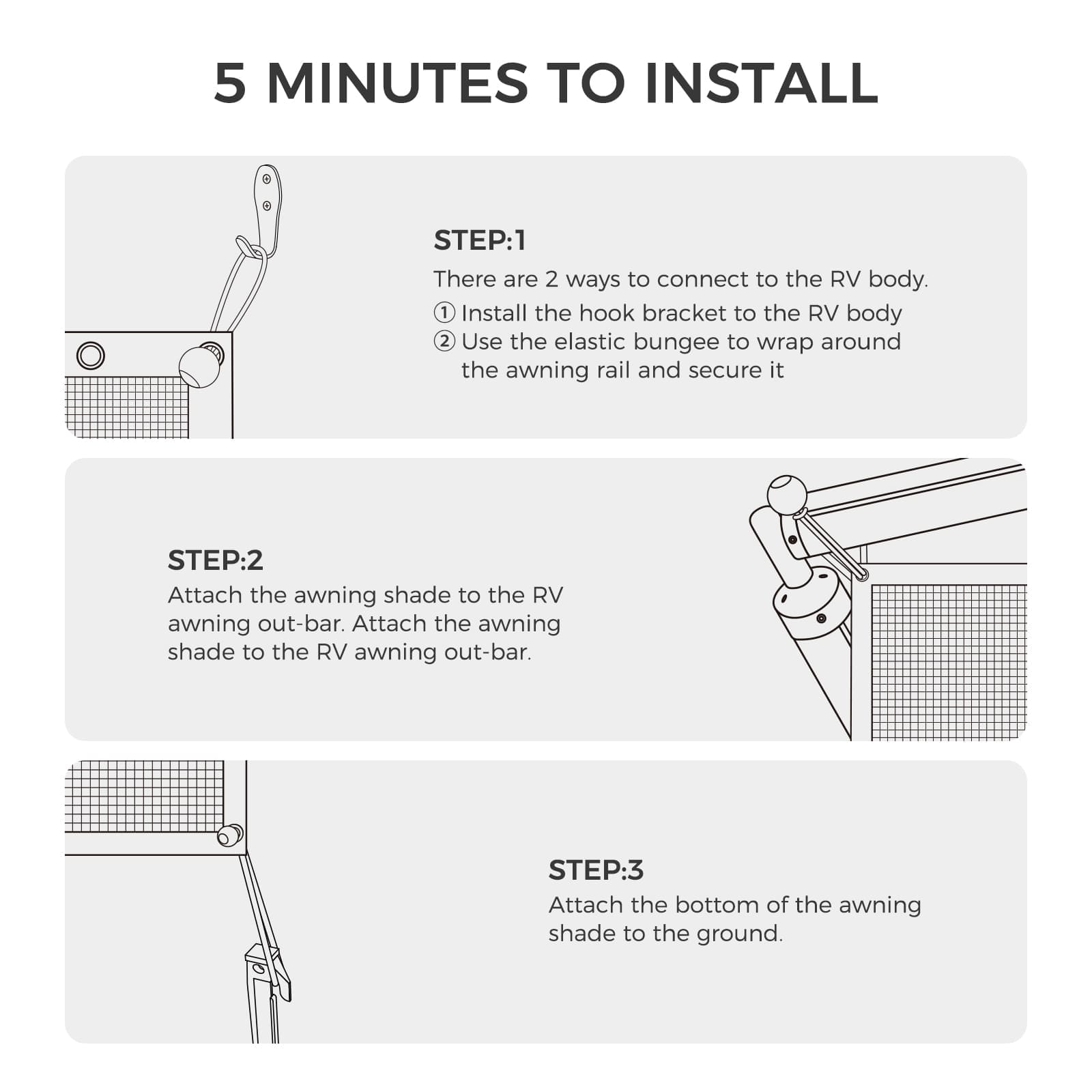 5 MINUTES TO INSTALL

STEP:1
There are 2 ways to connect to the RV body.
① Install the hook bracket to the RV body
② Use the elastic bungee to wrap around the awning rail and secure it

STEP:2
Attach the awning shade to the RV awning out-bar. Attach the awning shade to the RV awning out-bar.

STEP:3
Attach the bottom of the awning shade to the ground.