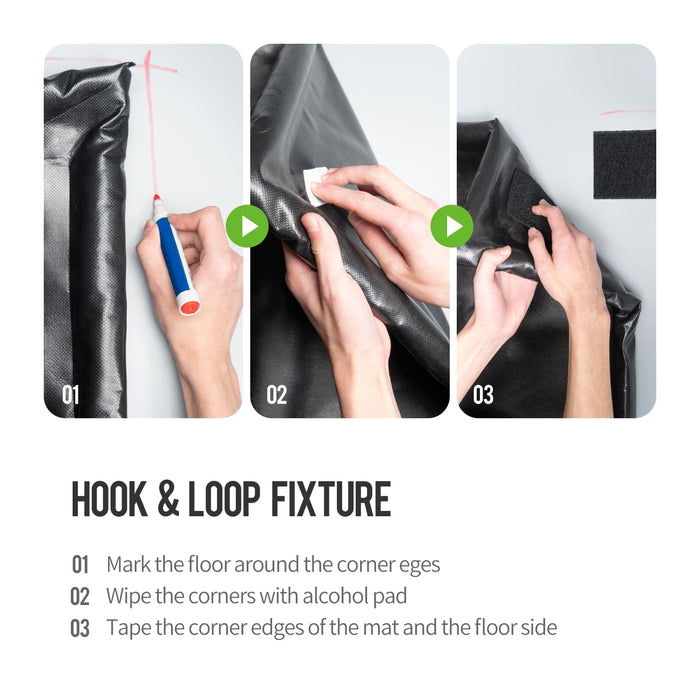 01

02

03

HOOK & LOOP FIXTURE

01 Mark the floor around the corner eges
02 Wipe the corners with alcohol pad
03 Tape the corner edges of the mat and the floor side