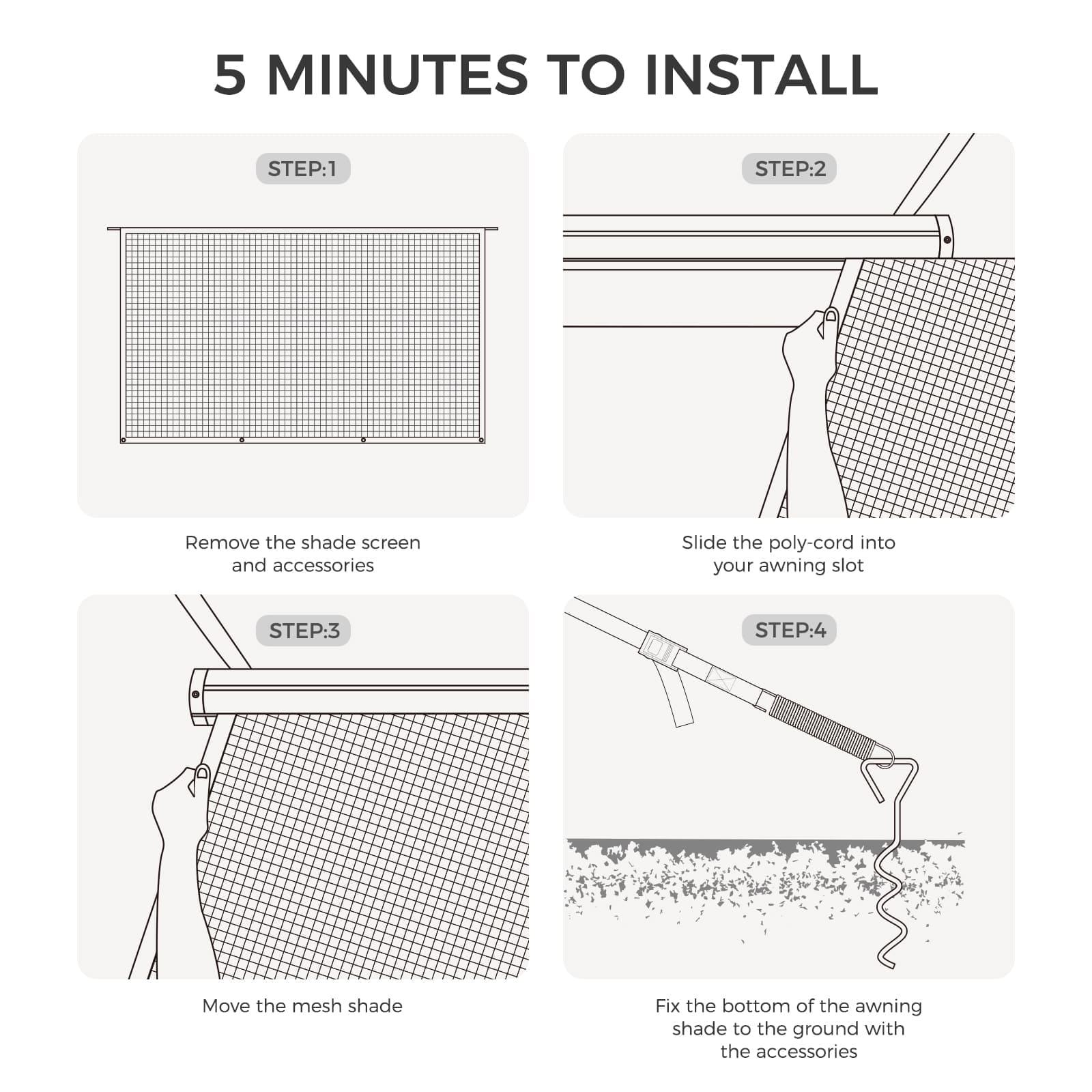 5 MINUTES TO INSTALL

STEP:1

Remove the shade screen and accessories

STEP:2

Slide the poly-cord into your awning slot

STEP:3

Move the mesh shade

STEP:4

Fix the bottom of the awning shade to the ground with the accessories