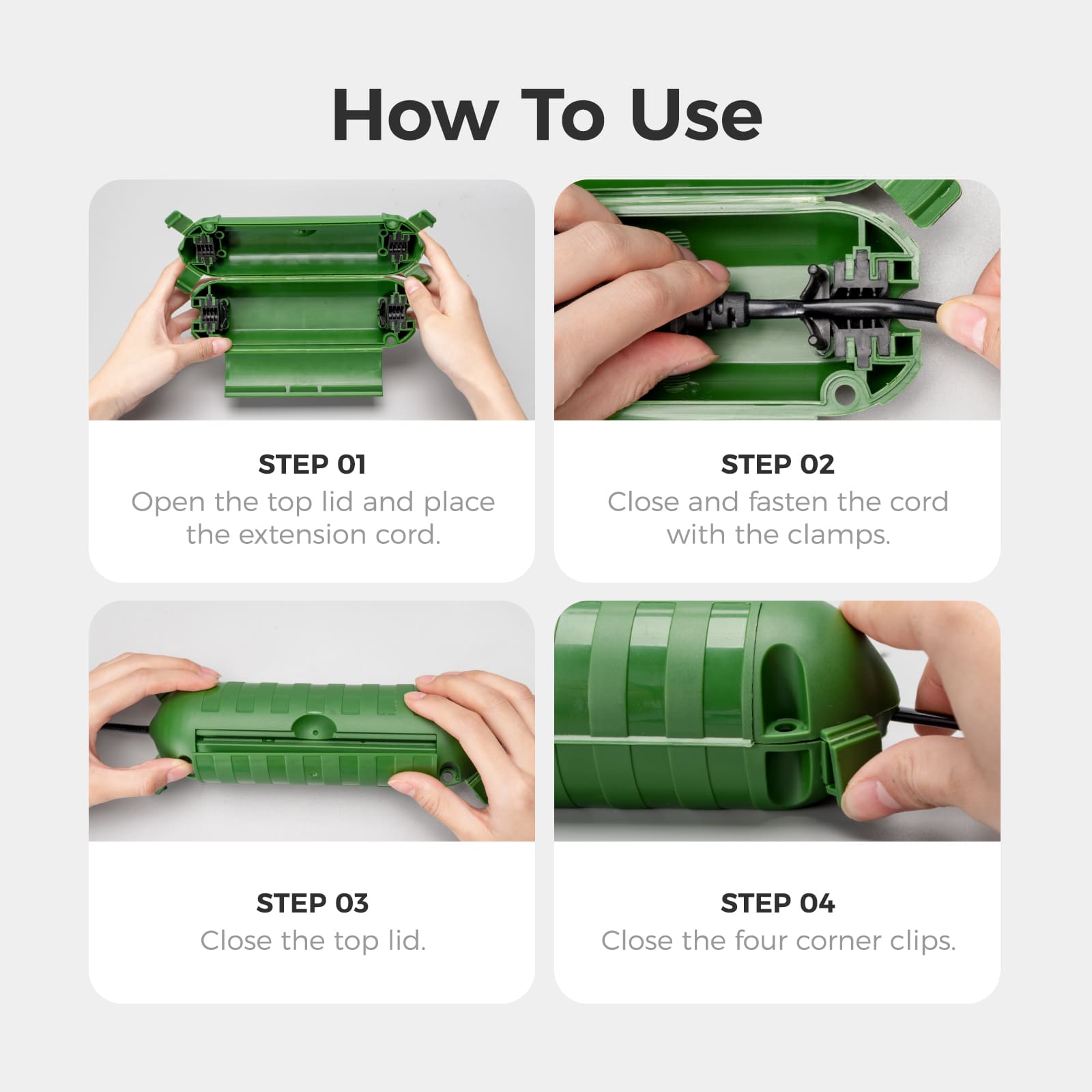 How To Use

STEP 01
Open the top lid and place the extension cord.

STEP 02
Close and fasten the cord with the clamps.

STEP 03
Close the top lid.

STEP 04
Close the four corner clips.