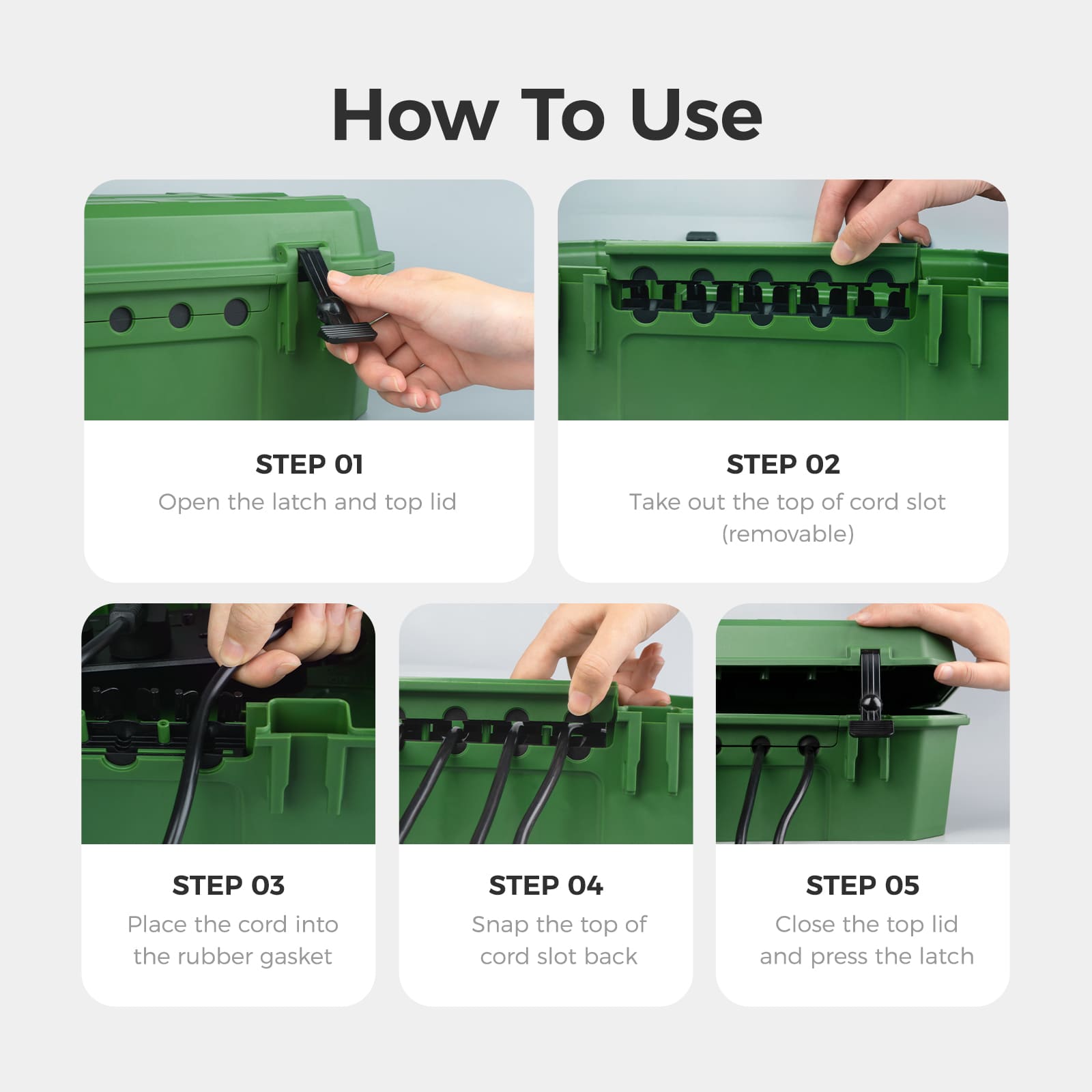 How To Use

STEP 01
Open the latch and top lid

STEP 02
Take out the top of cord slot (removable)

STEP 03
Place the cord into the rubber gasket

STEP 04
Snap the top of cord slot back

STEP 05
Close the top lid and press the latch